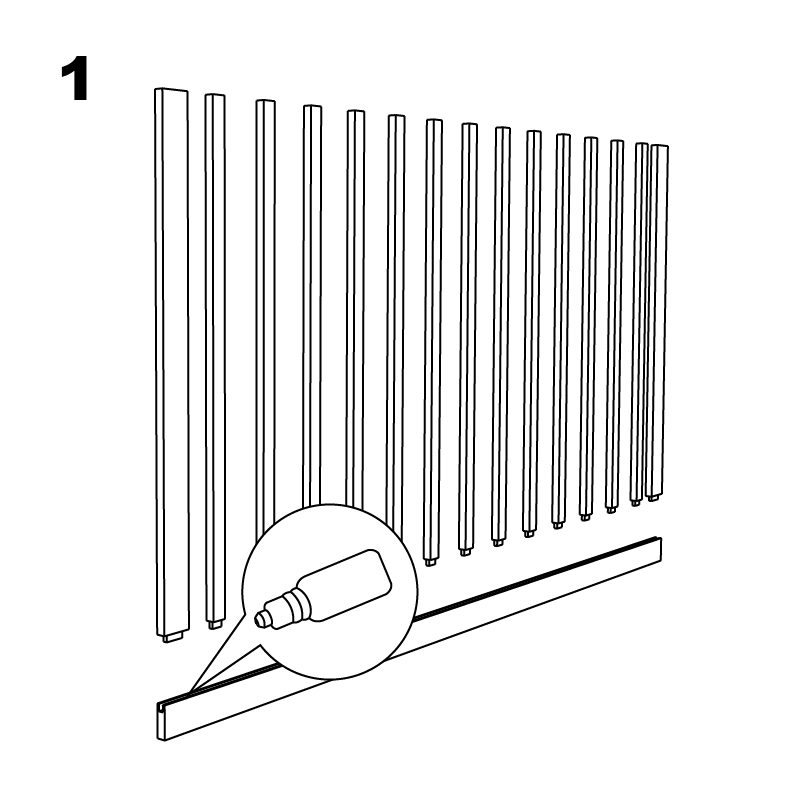 1