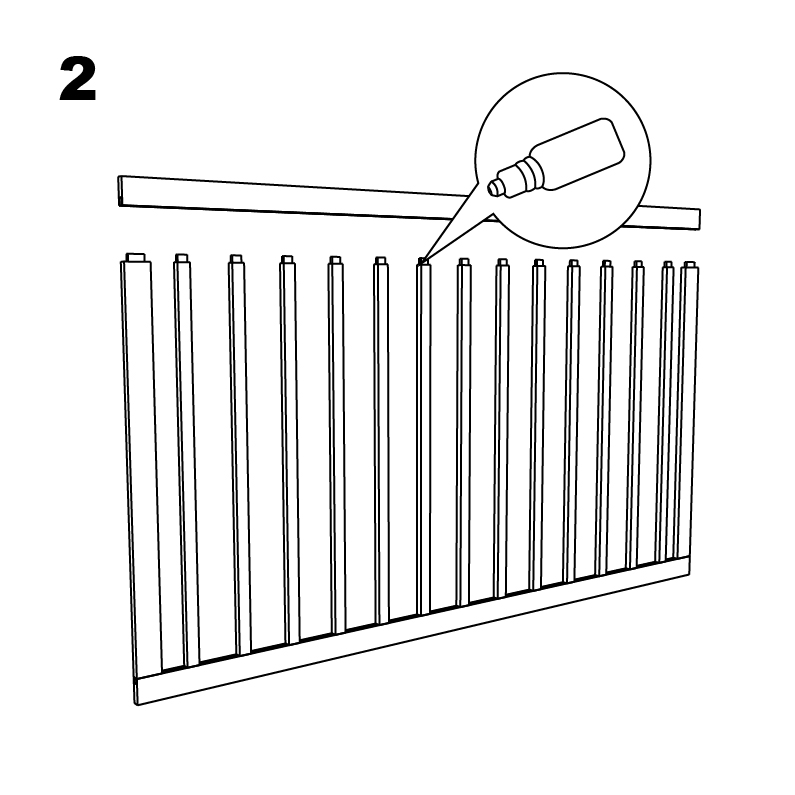 2