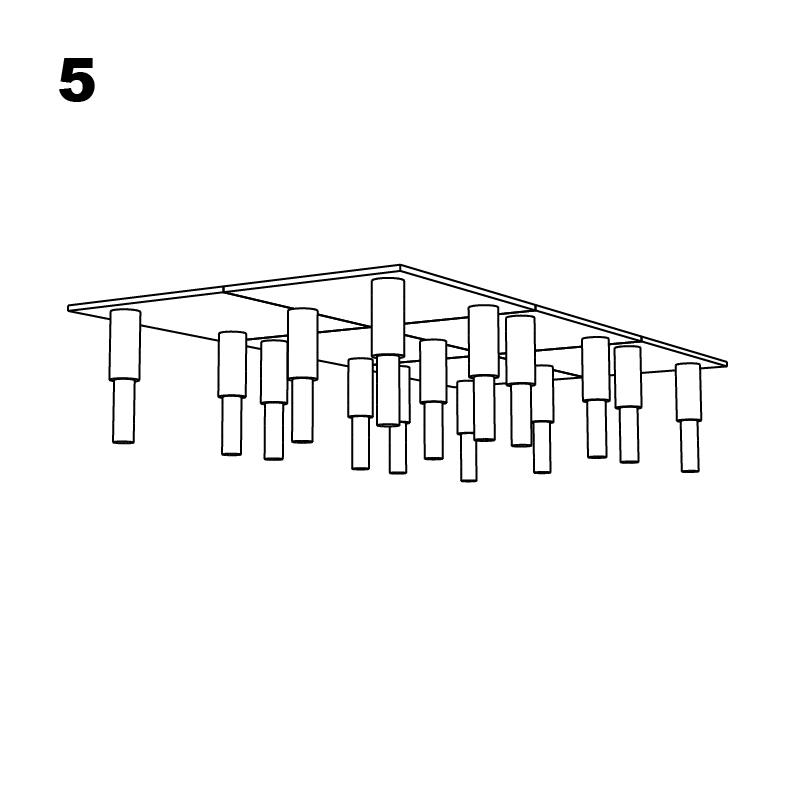 5