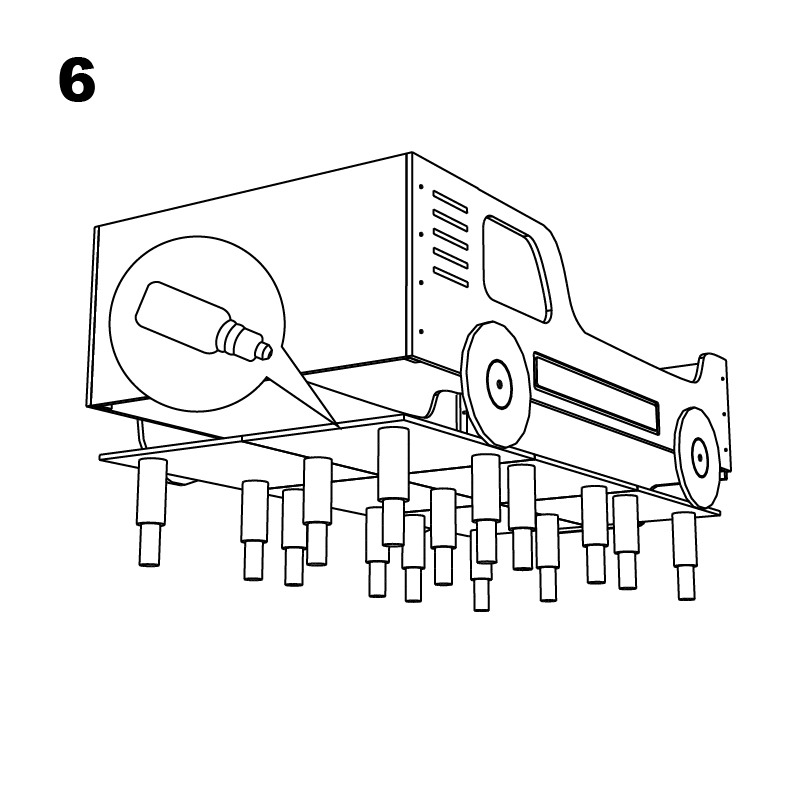 6