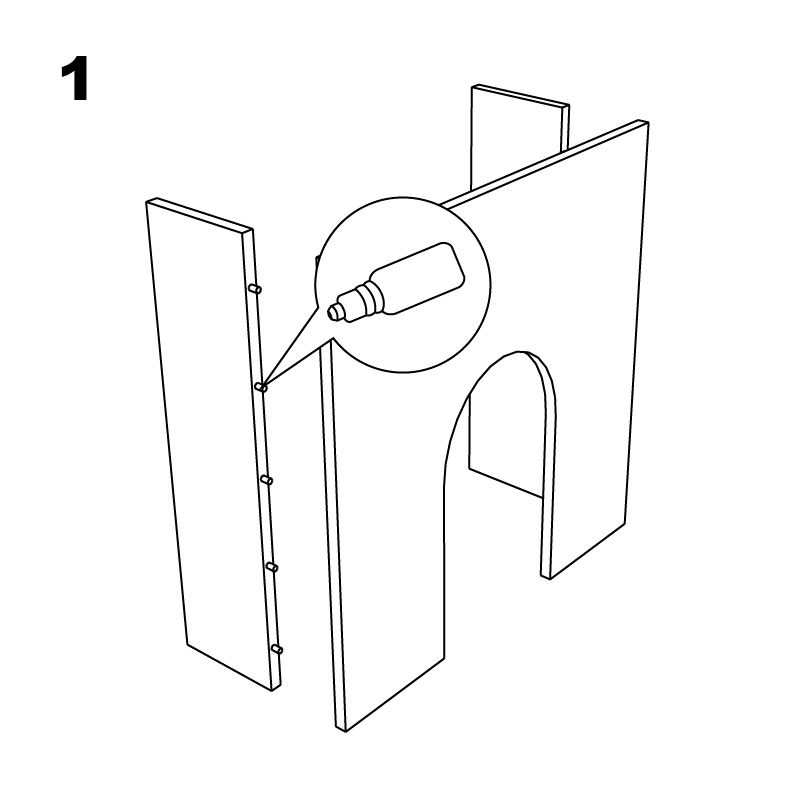 1