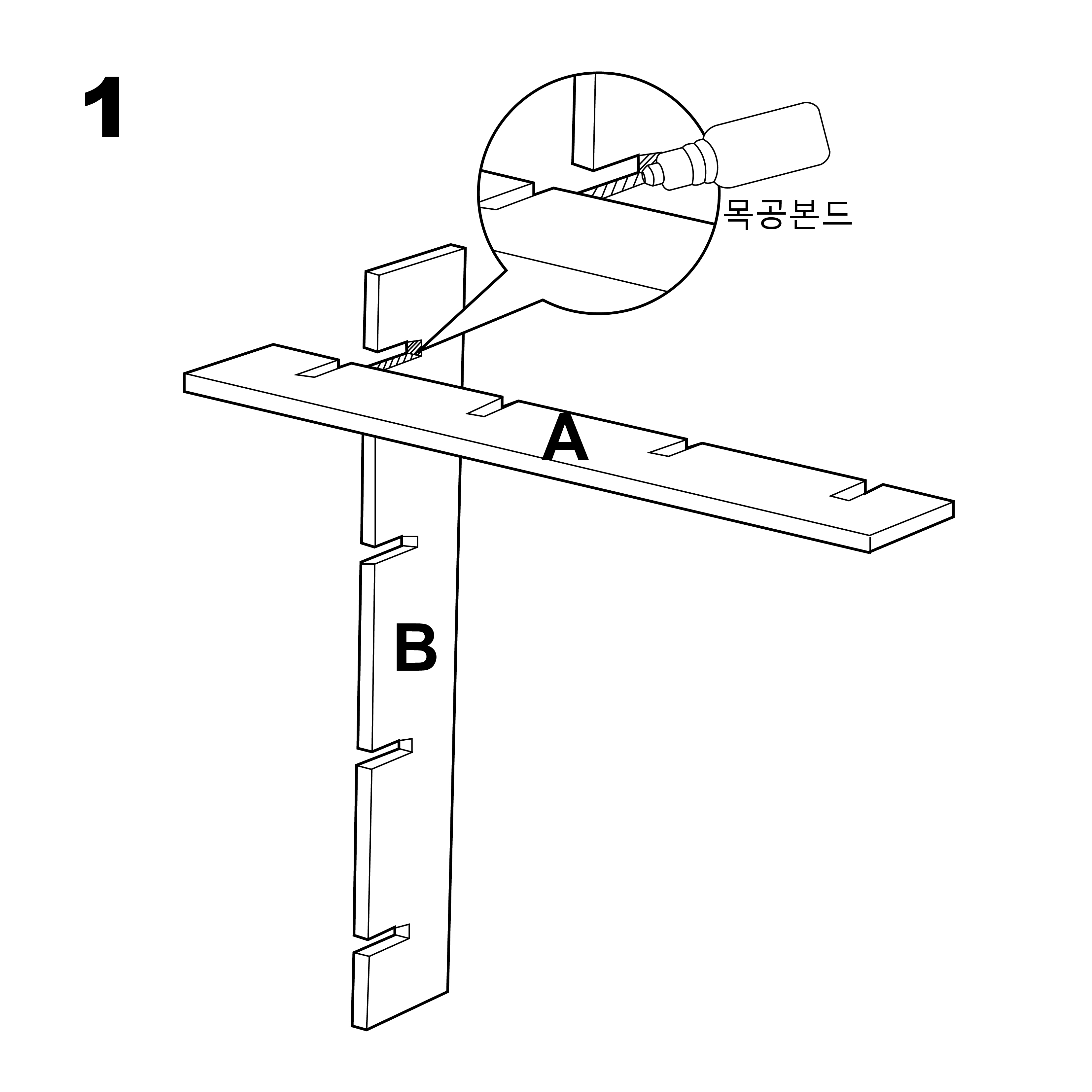 1

목공본드

A

B