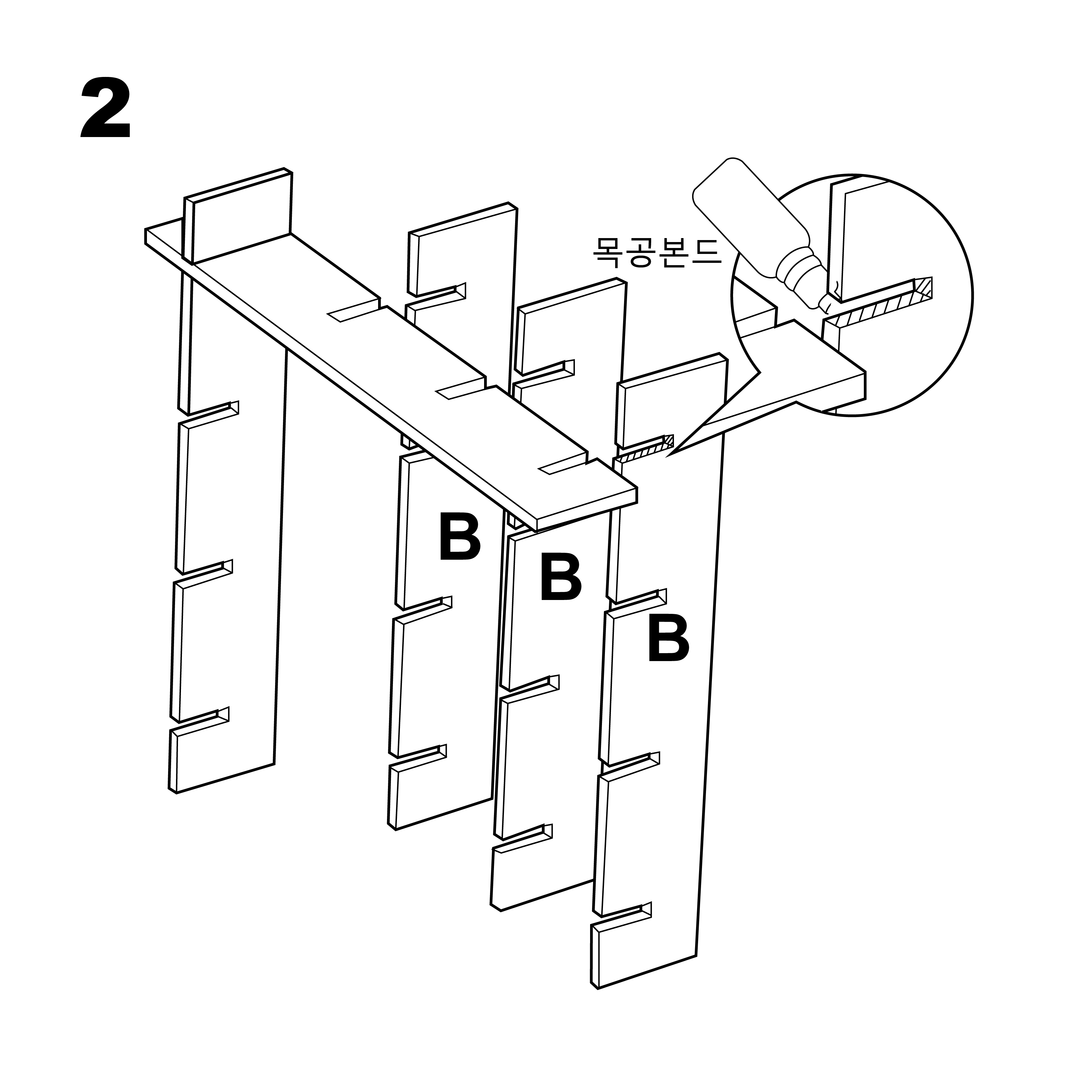 2

목공본드

B

B

B