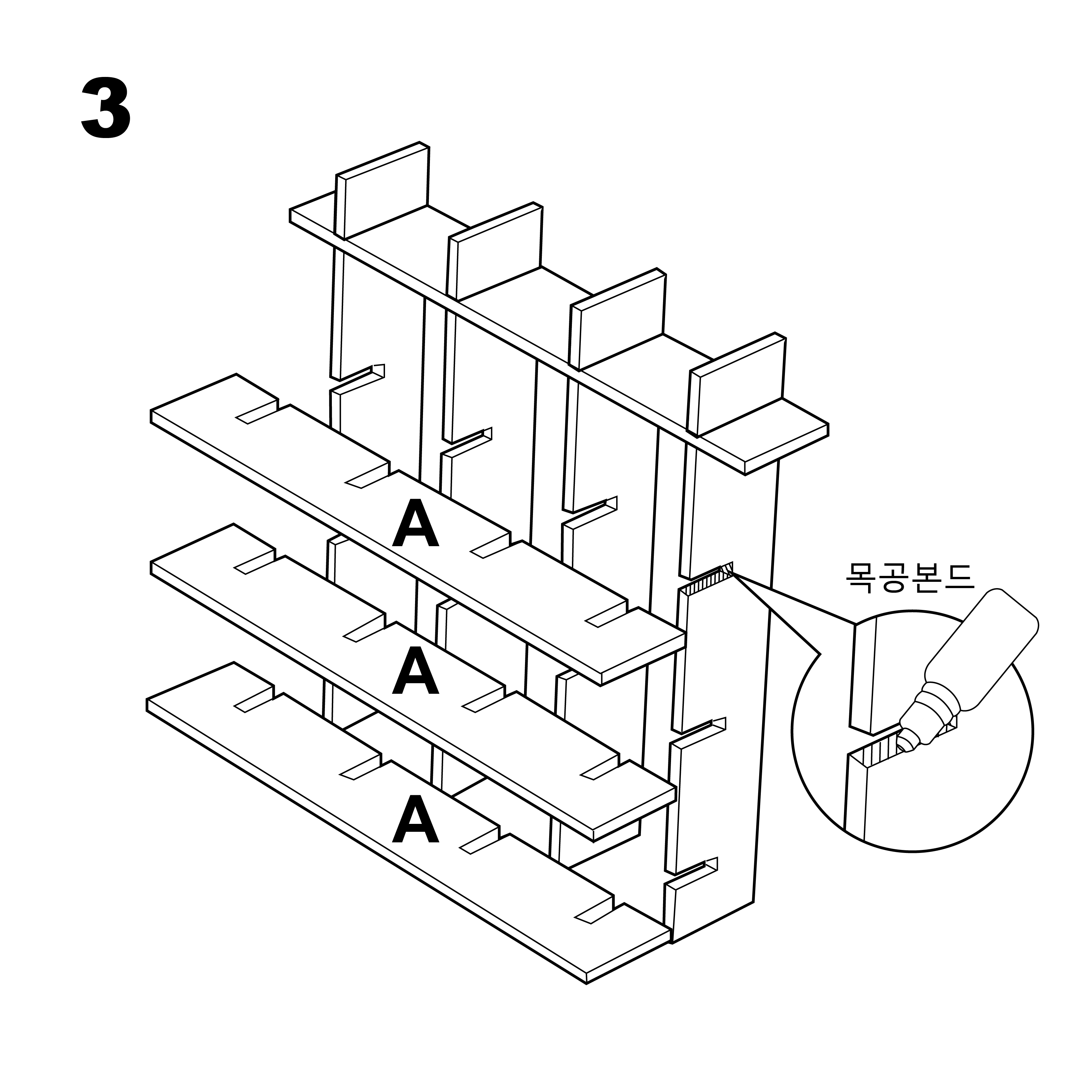 3

A

A

A

목공본드