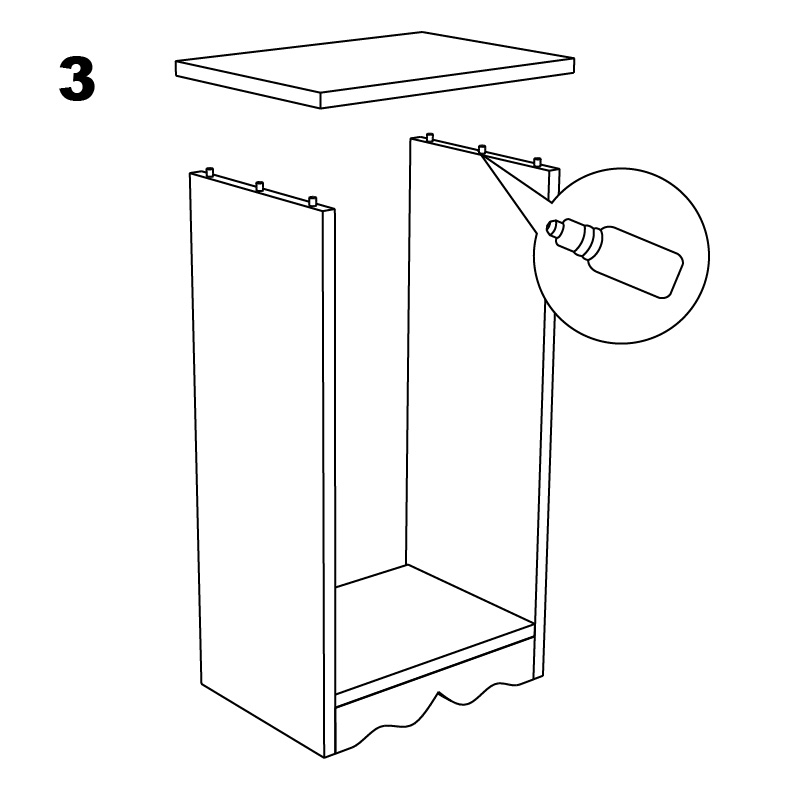 3