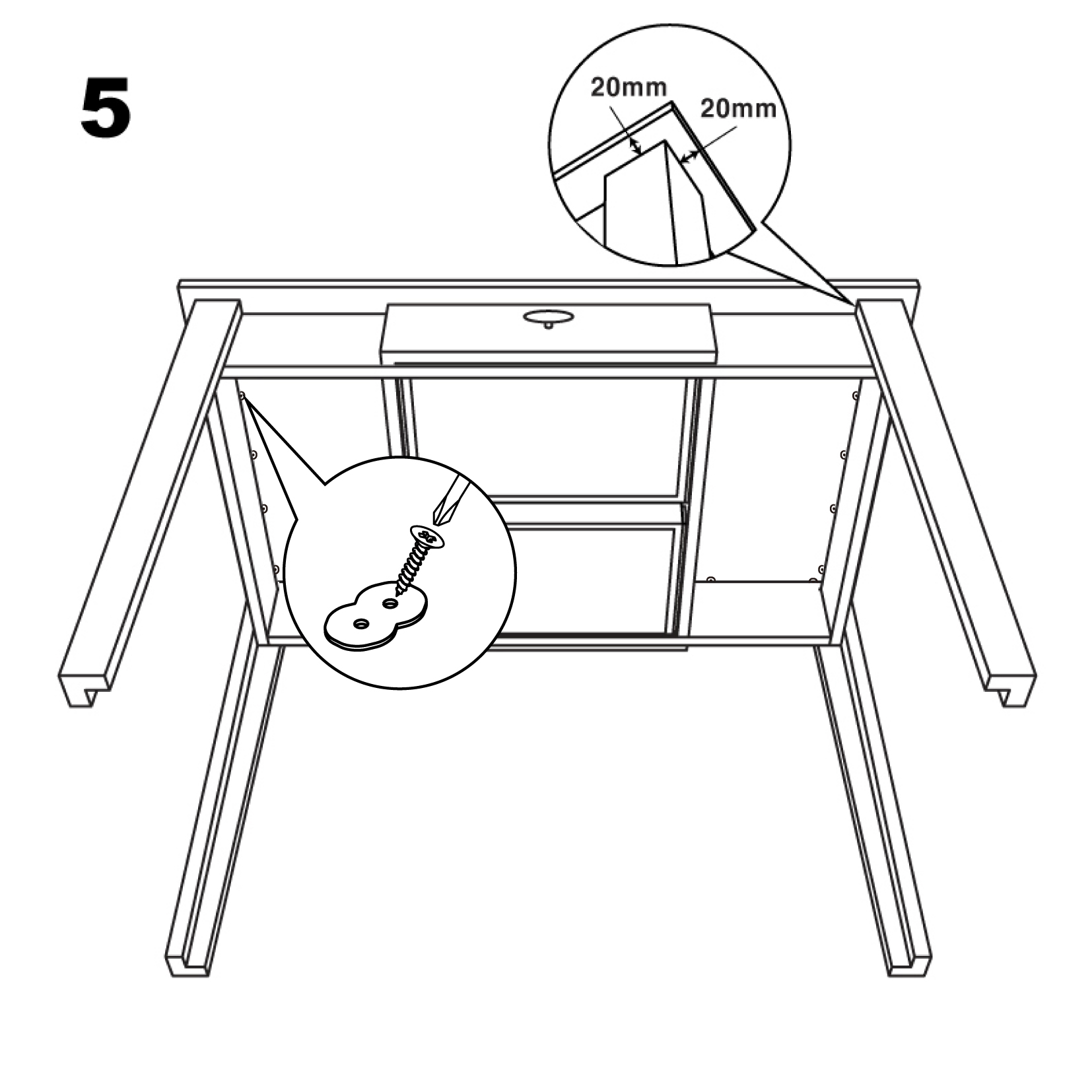 5

20mm

20mm