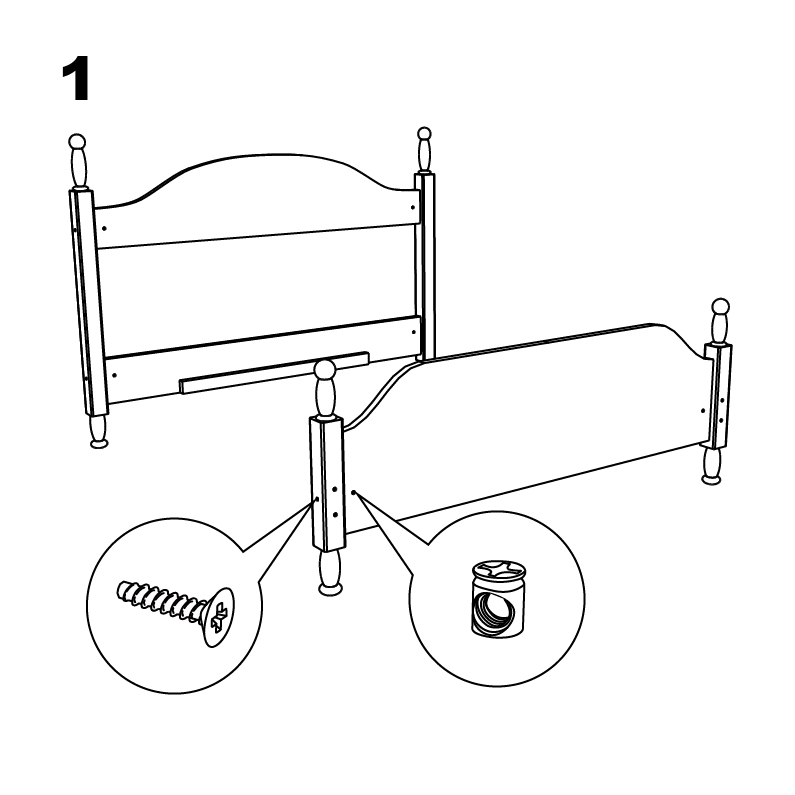 1