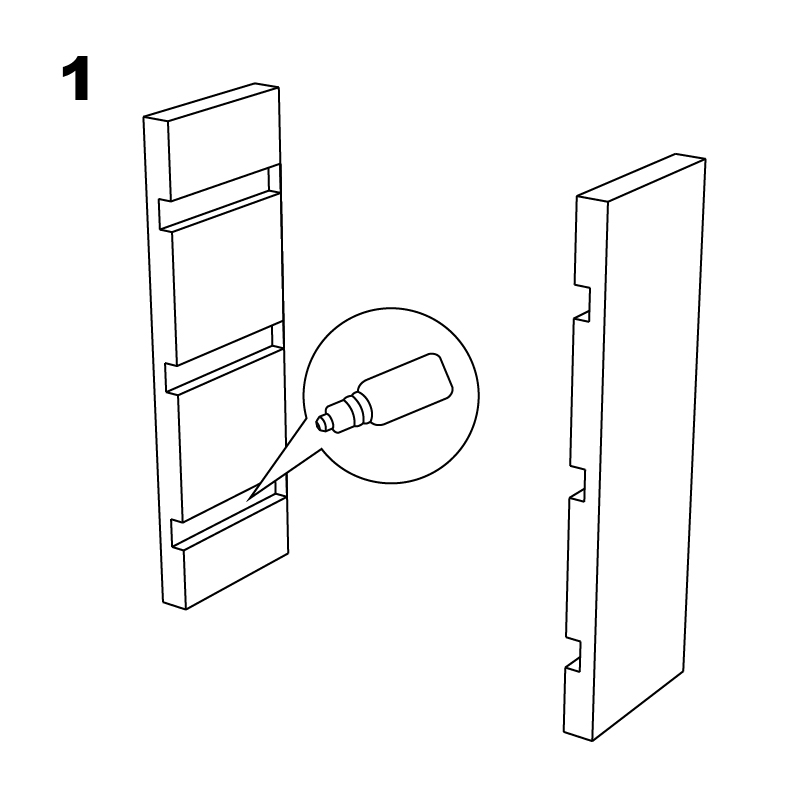 1