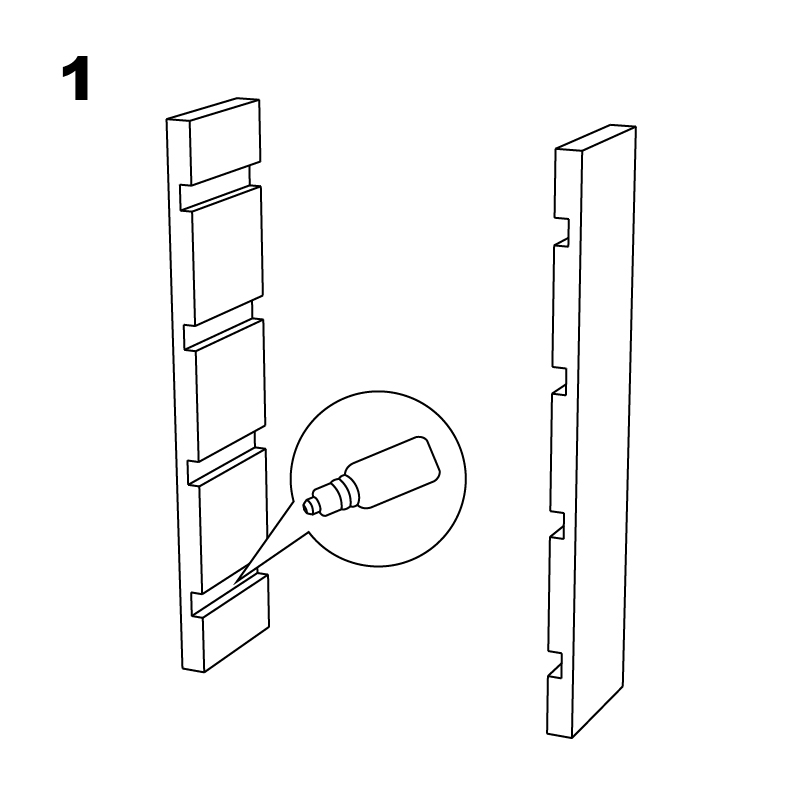 1