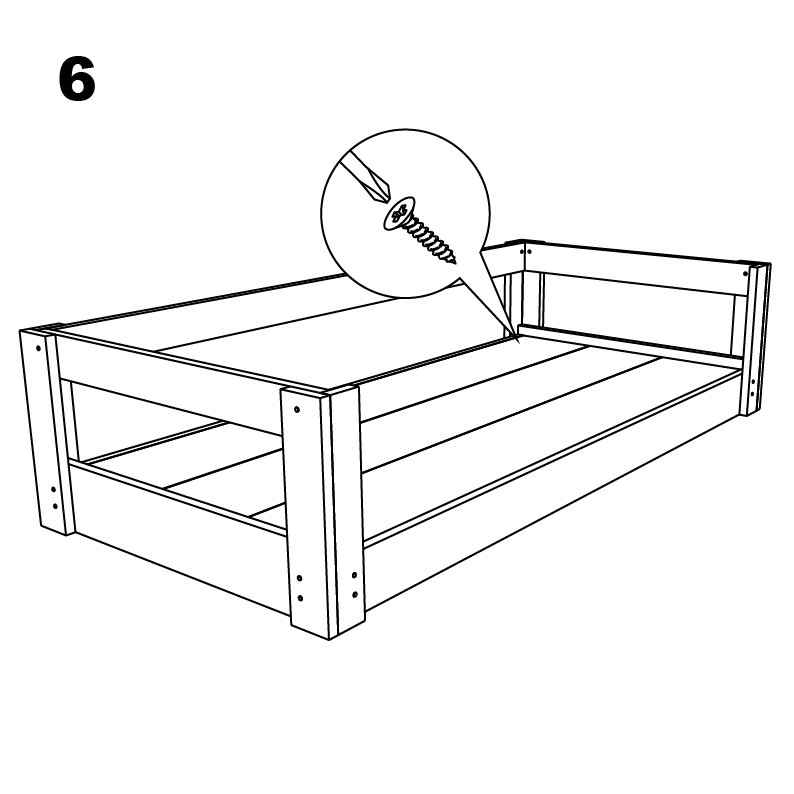 6