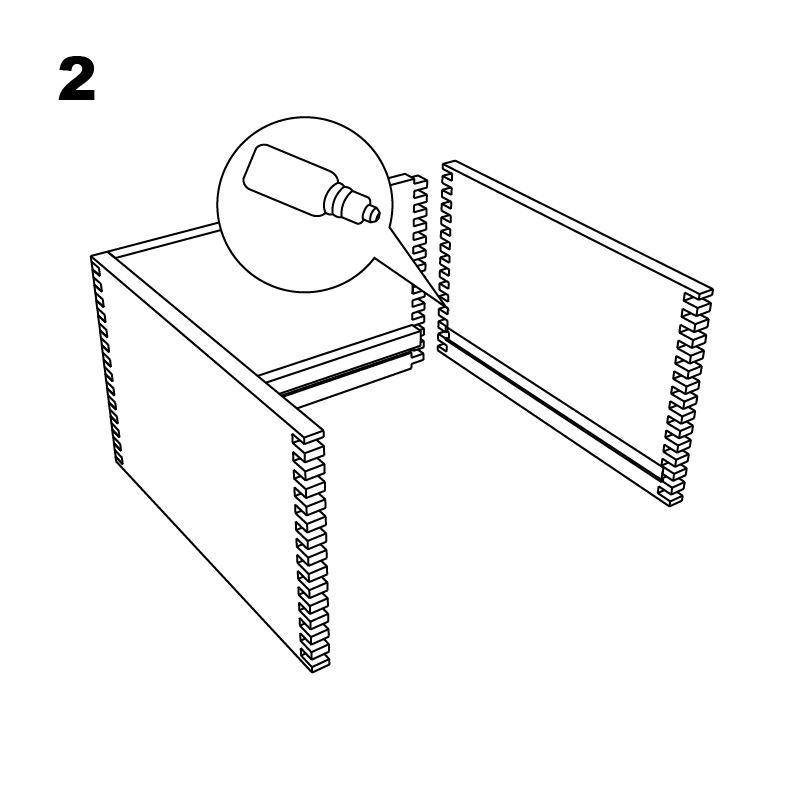 2