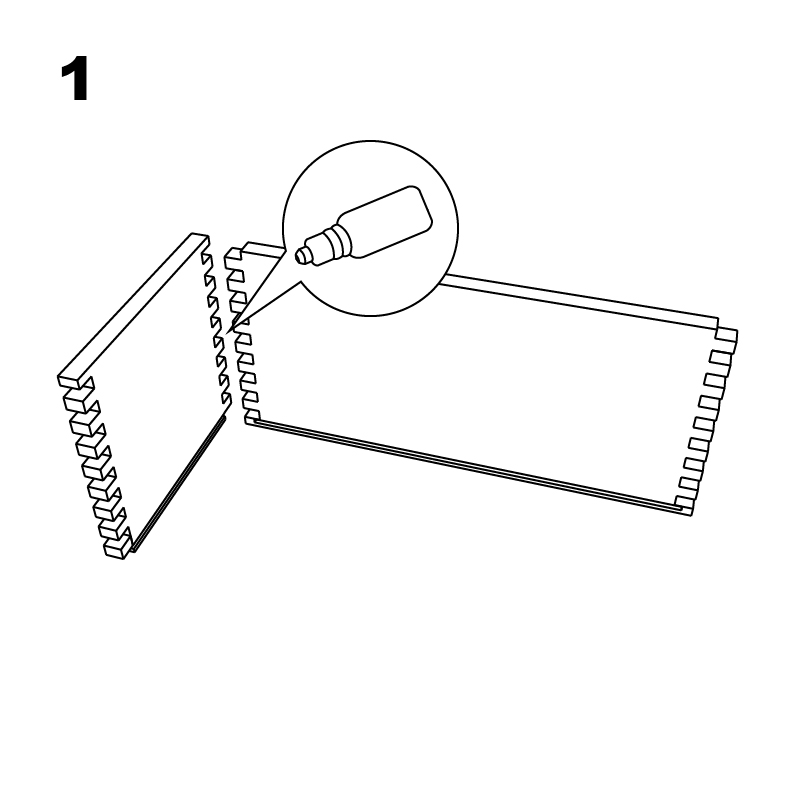 1