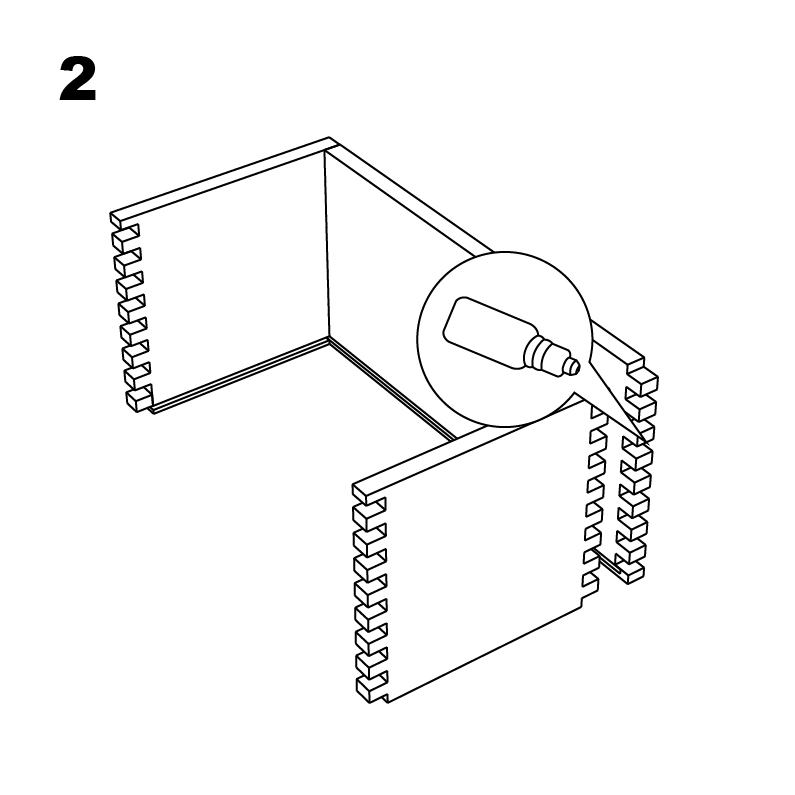 2