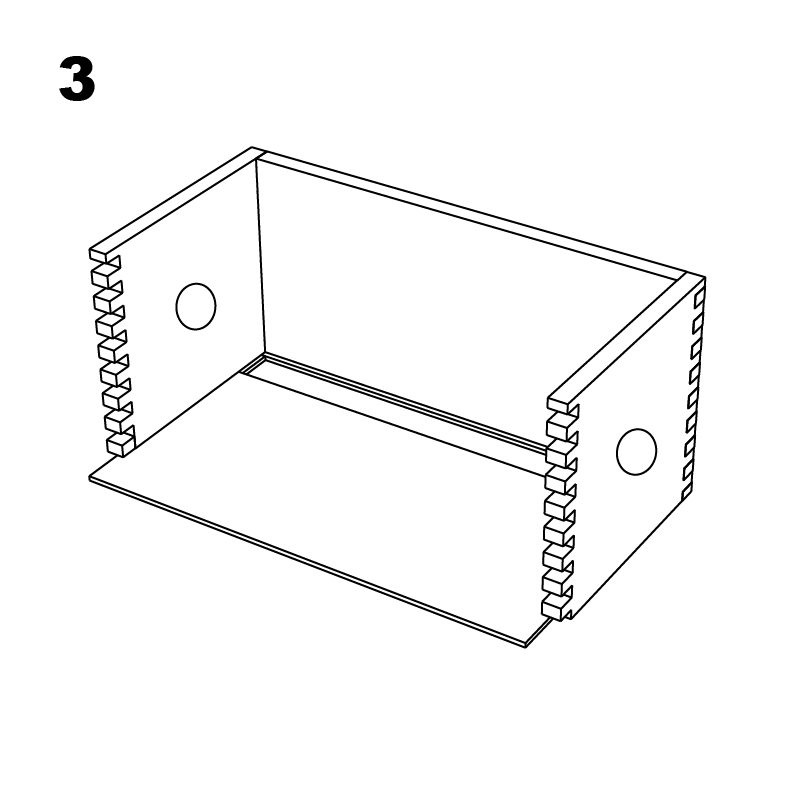 3