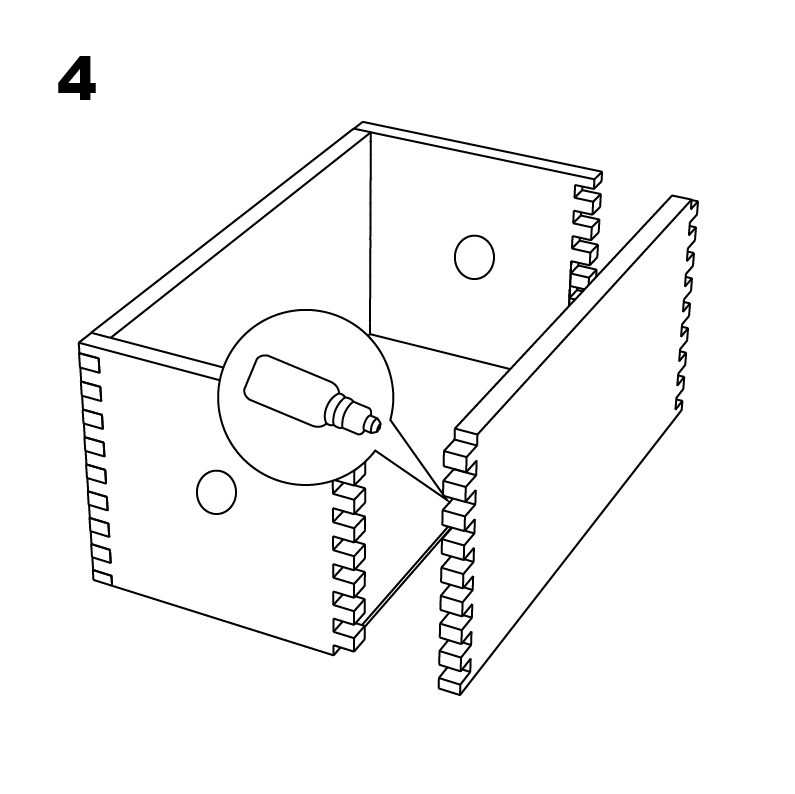 4