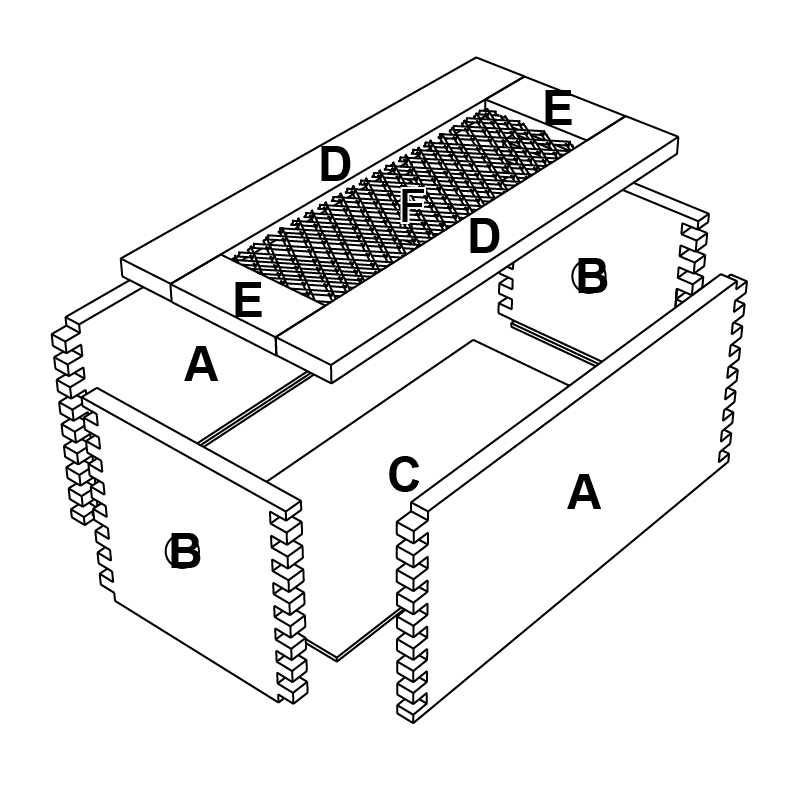 E
D
F
D
B
E
A
C
A
B