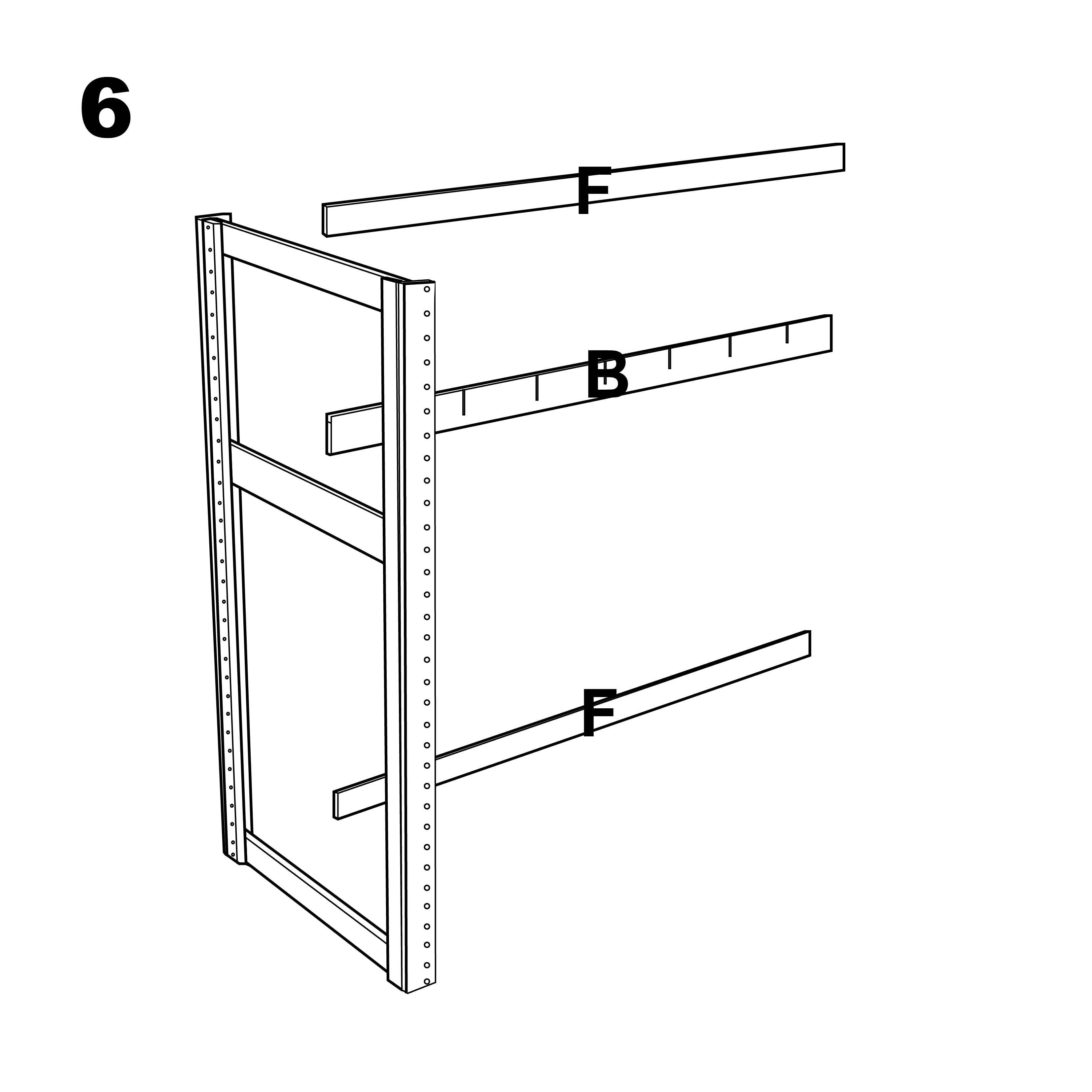 6

F

B

F