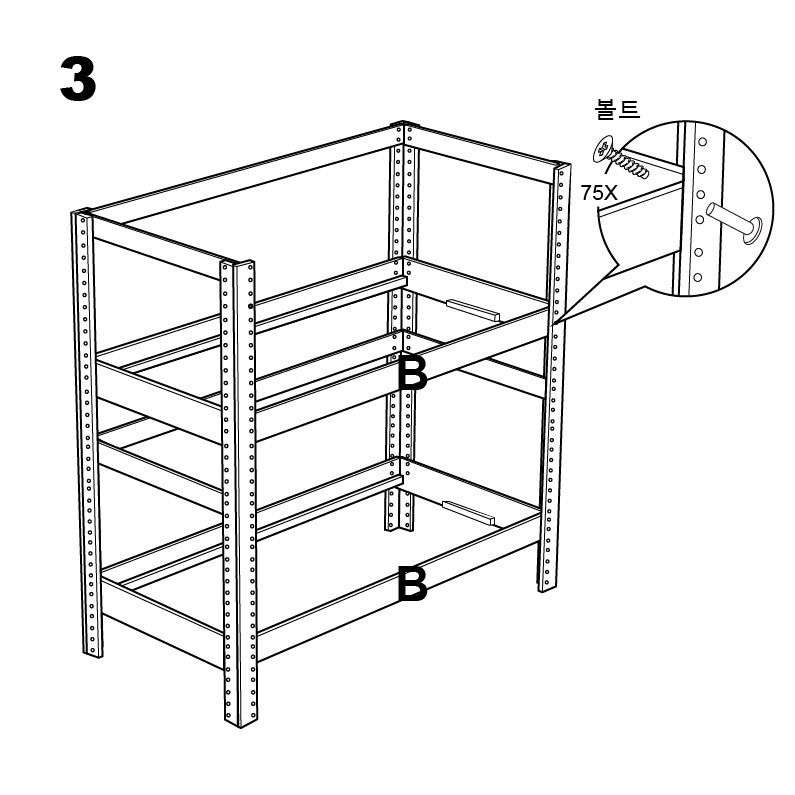 3

볼트

75X

B

B