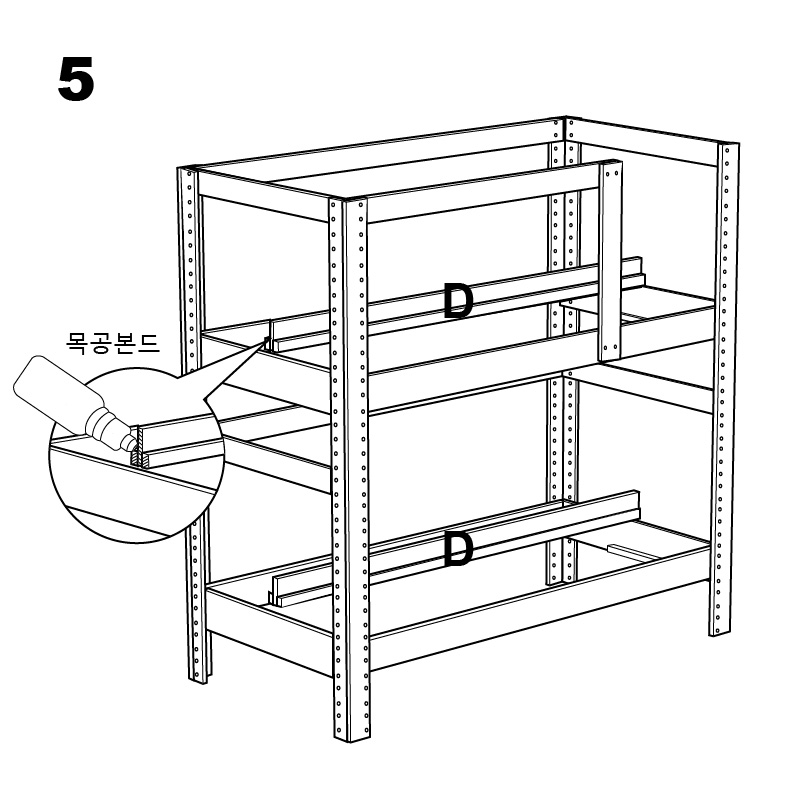 5

목공본드

D

D