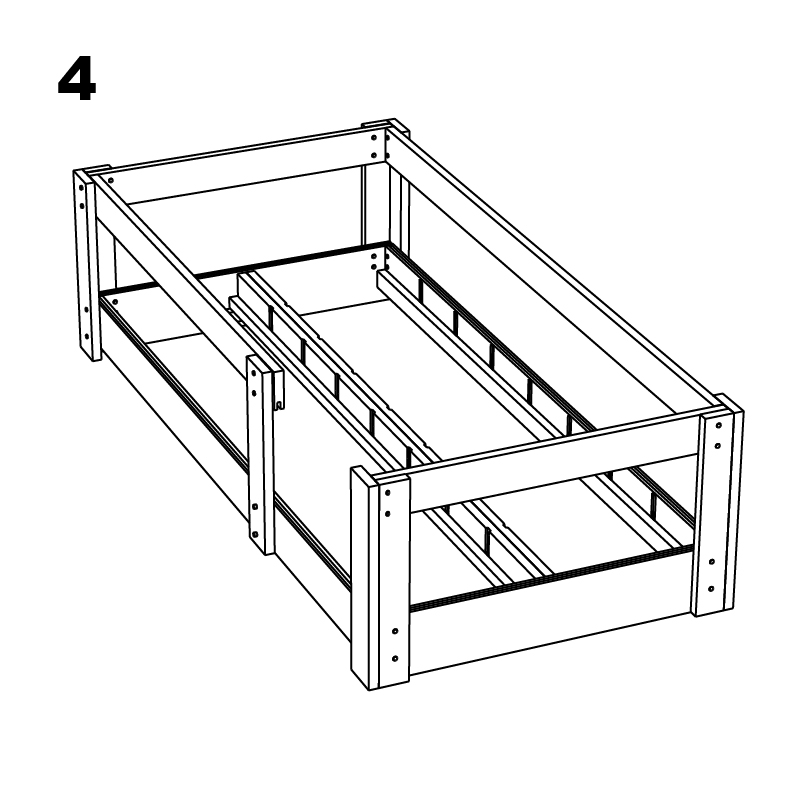 4