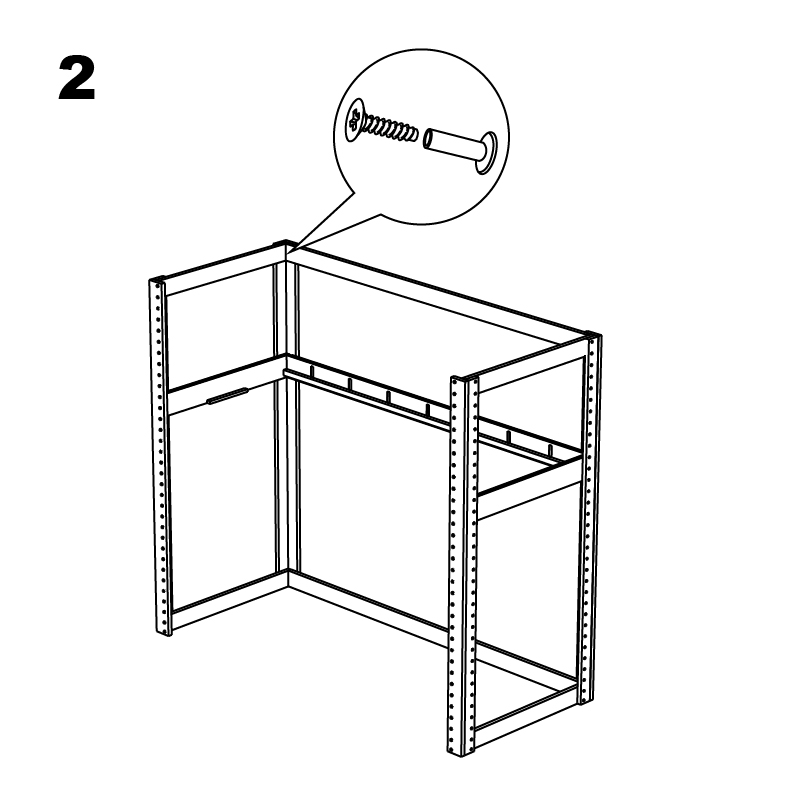 2