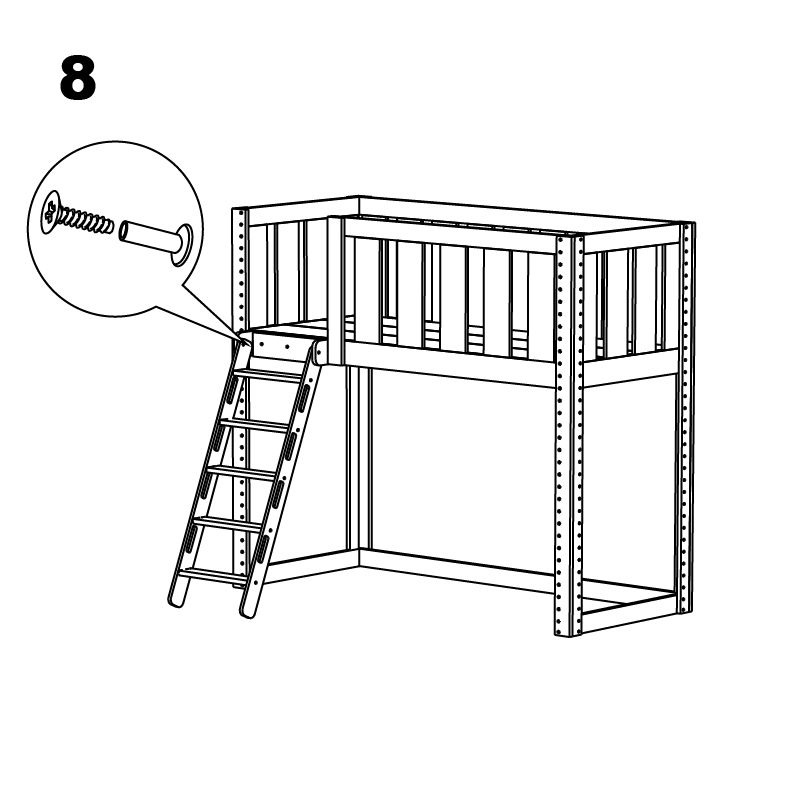 8