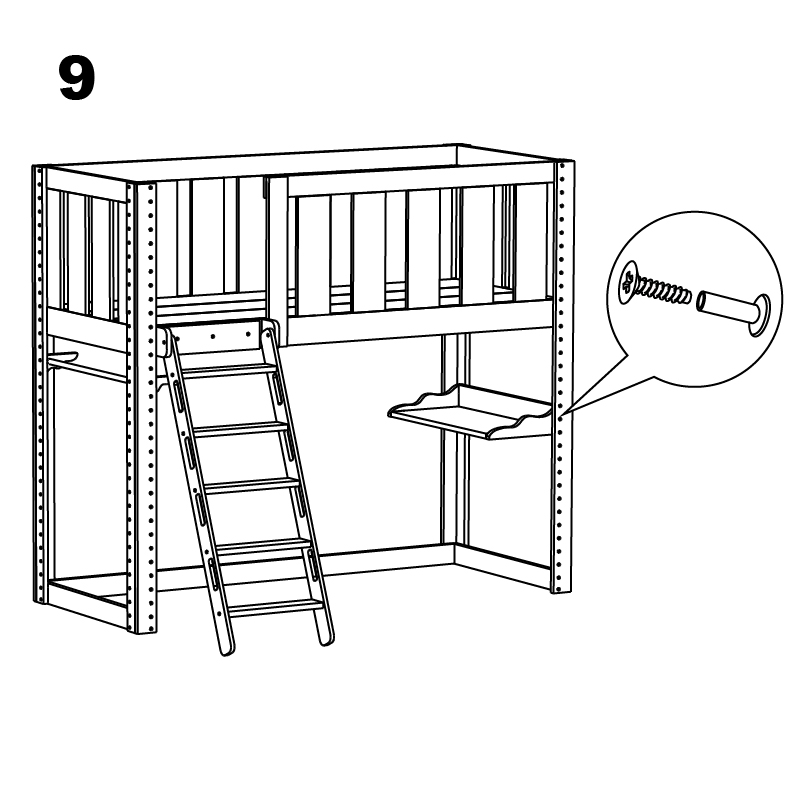 9