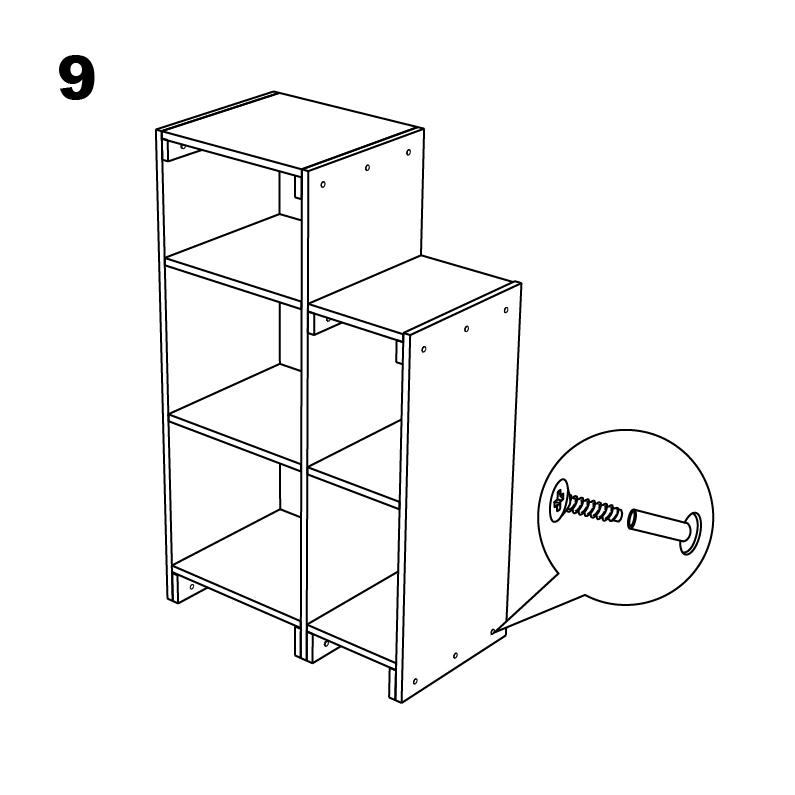 9