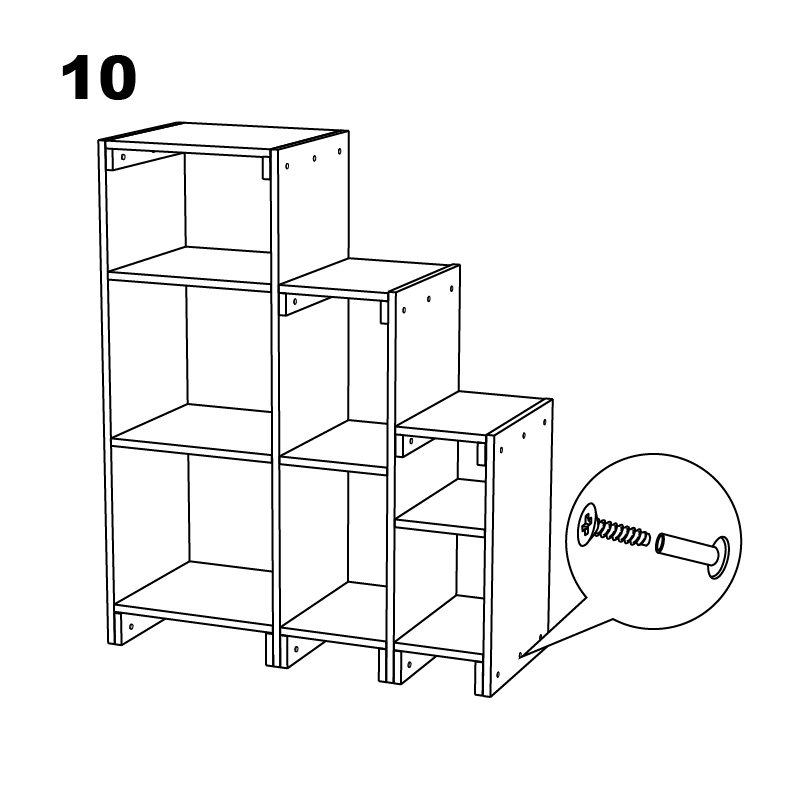 10