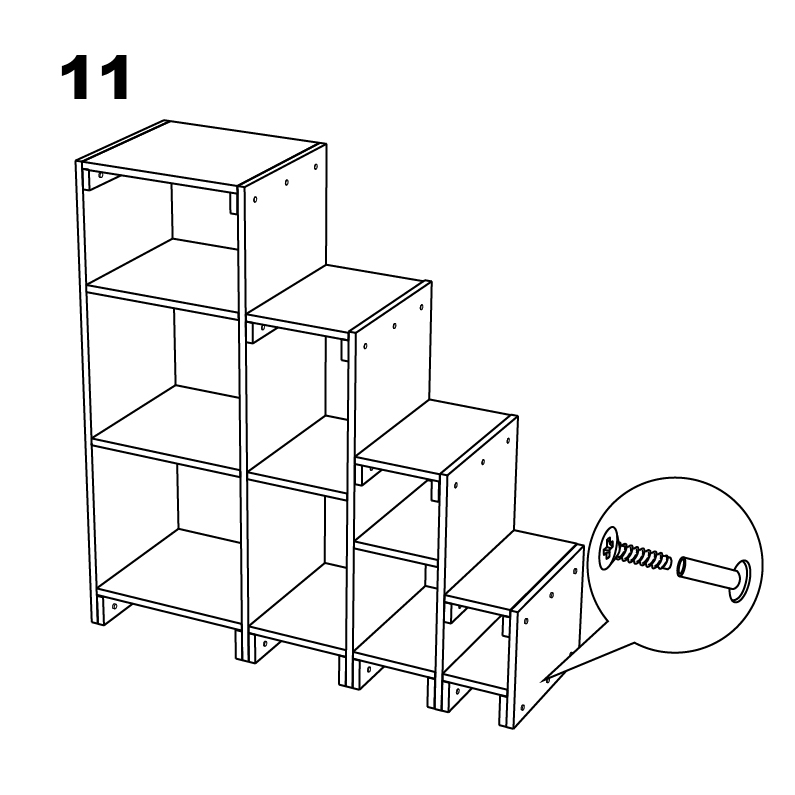 11