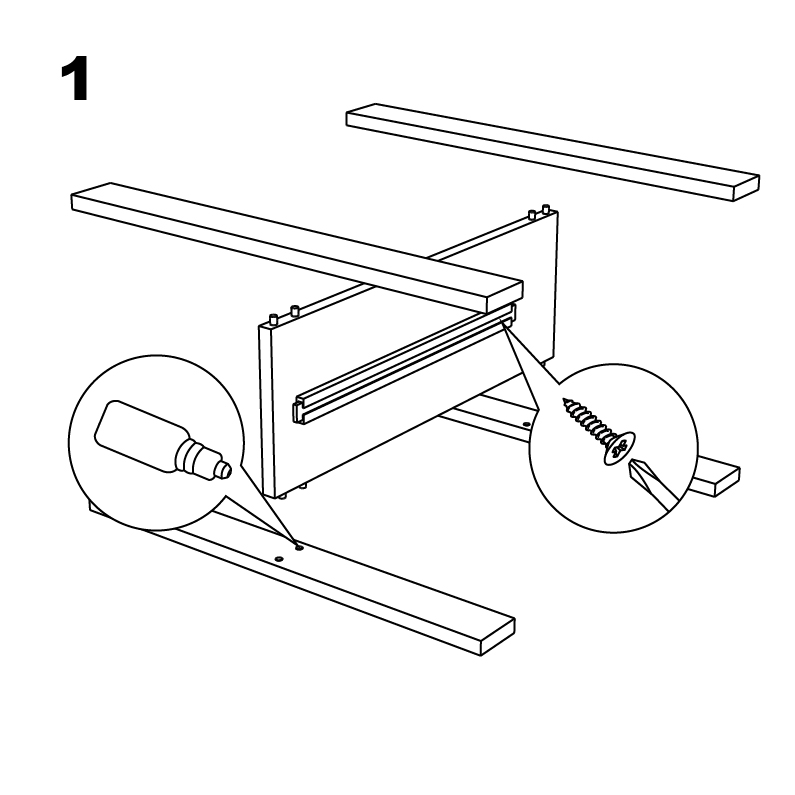 1