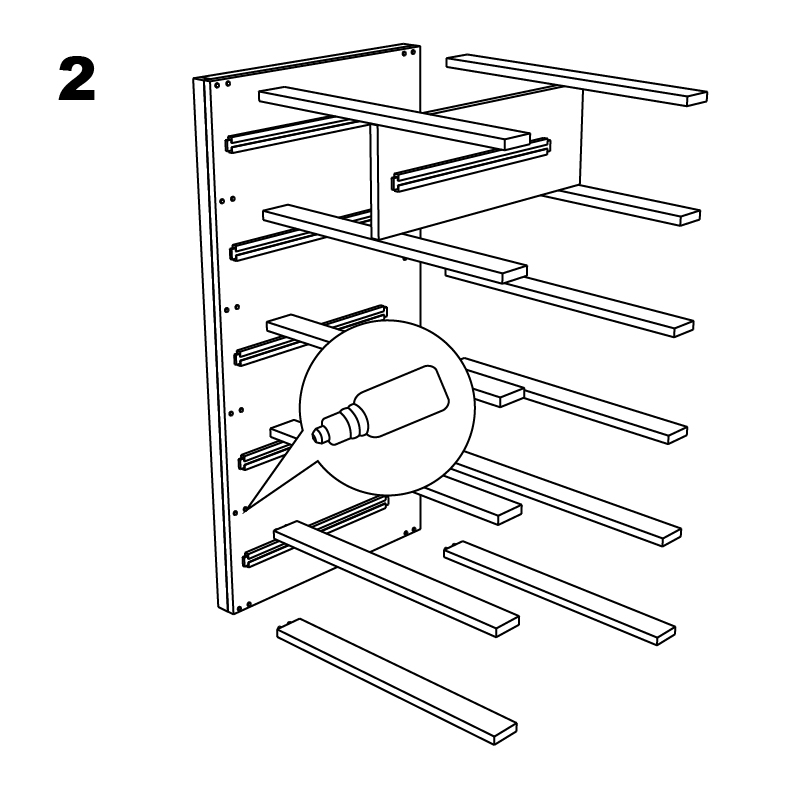 2