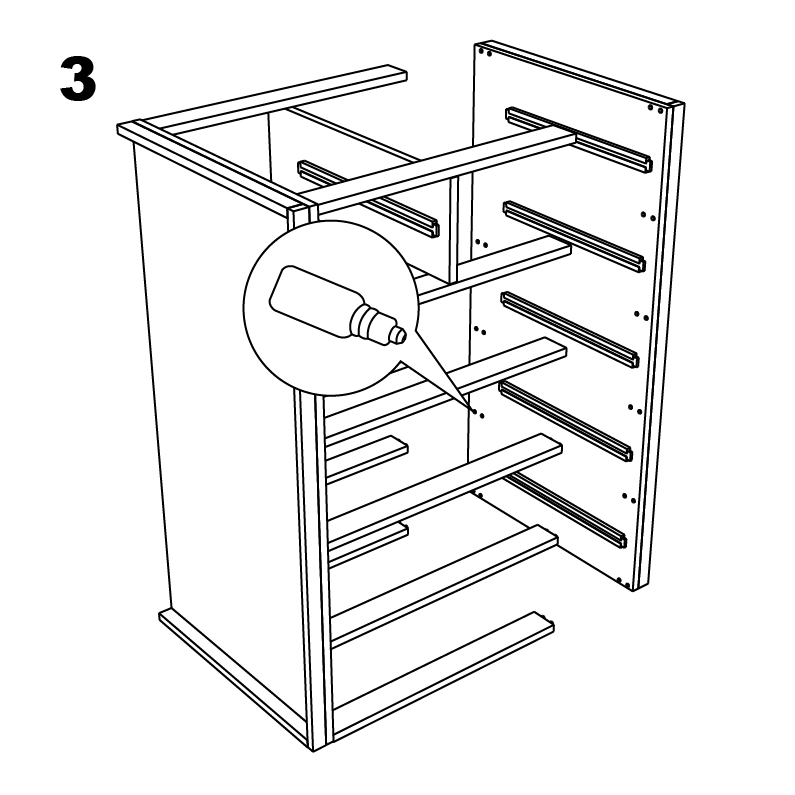 3