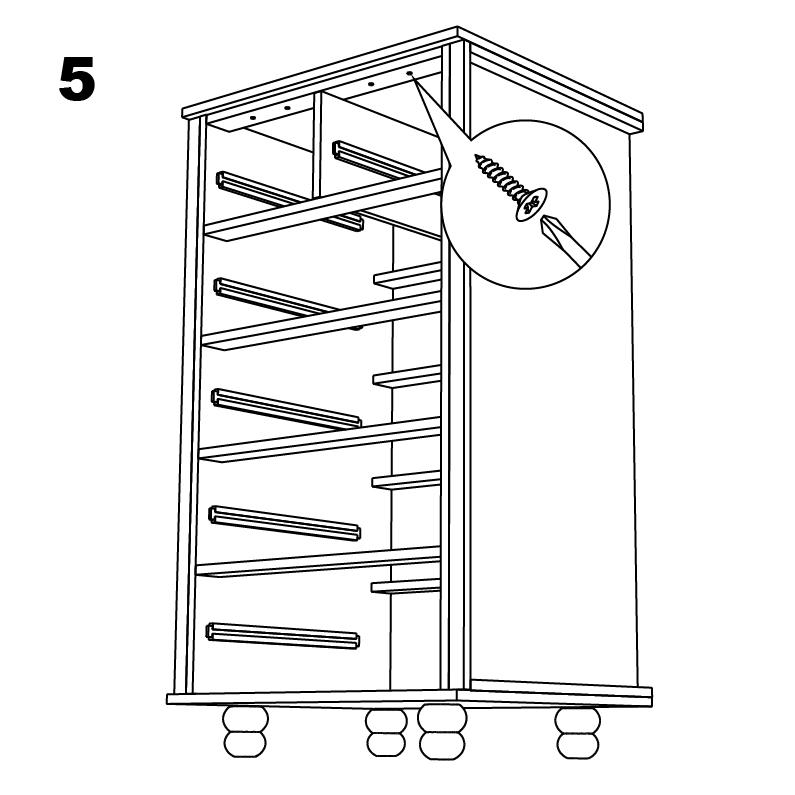 5