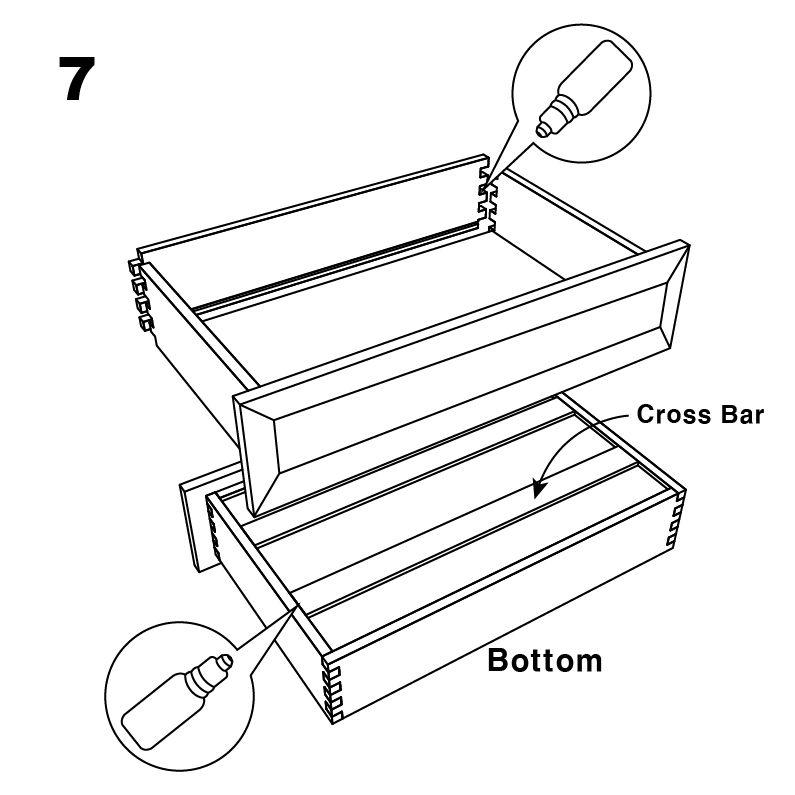 7

Cross Bar

Bottom