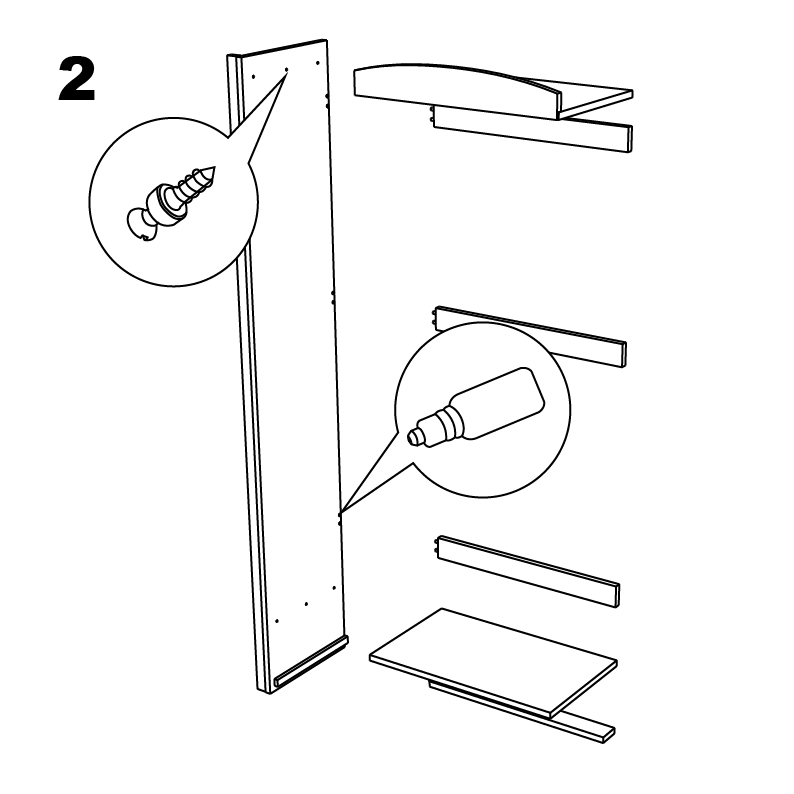 2