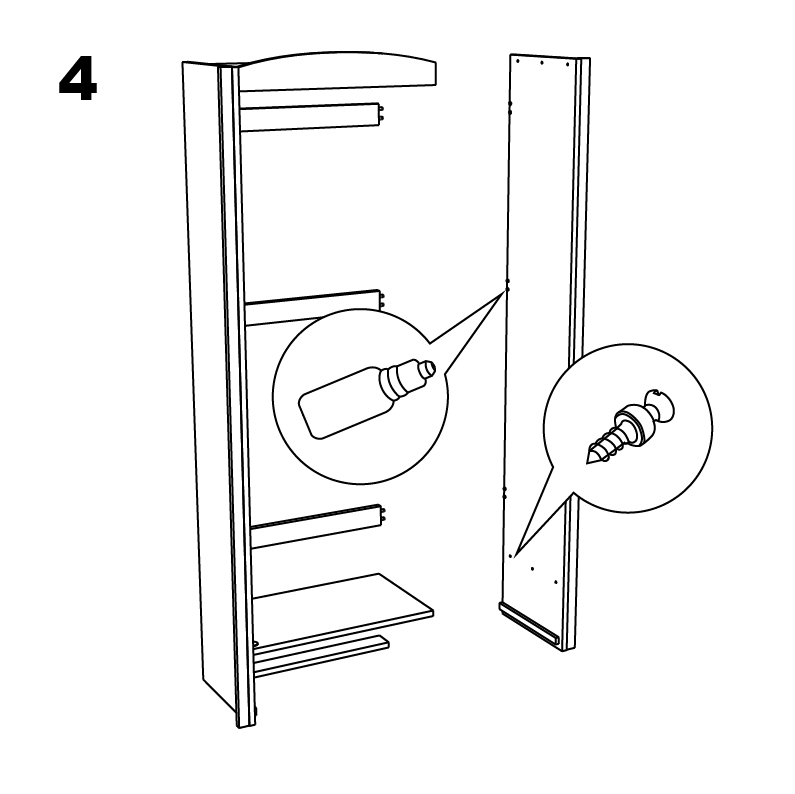 4