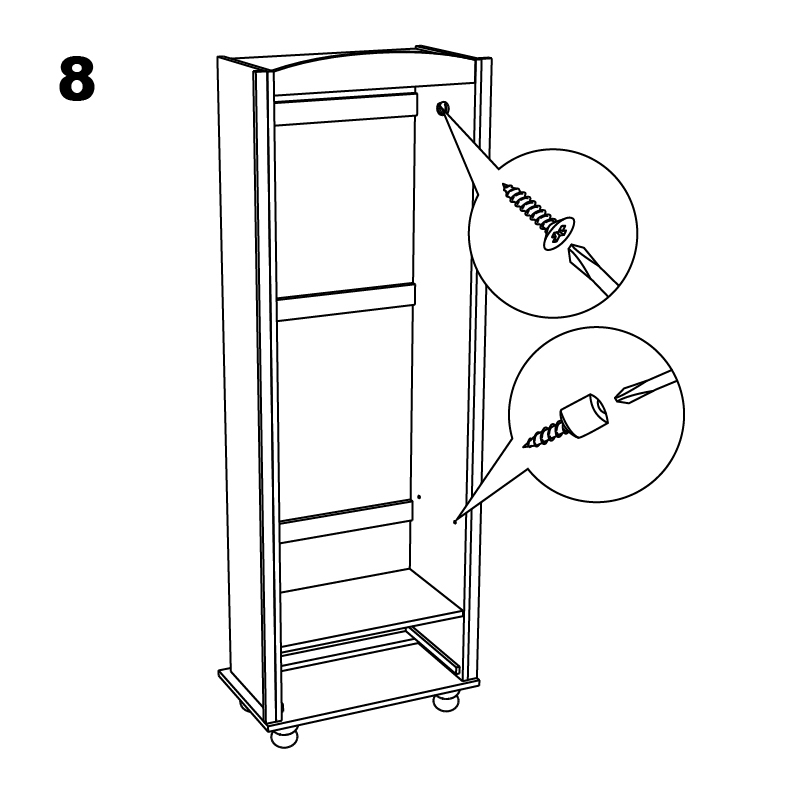 8