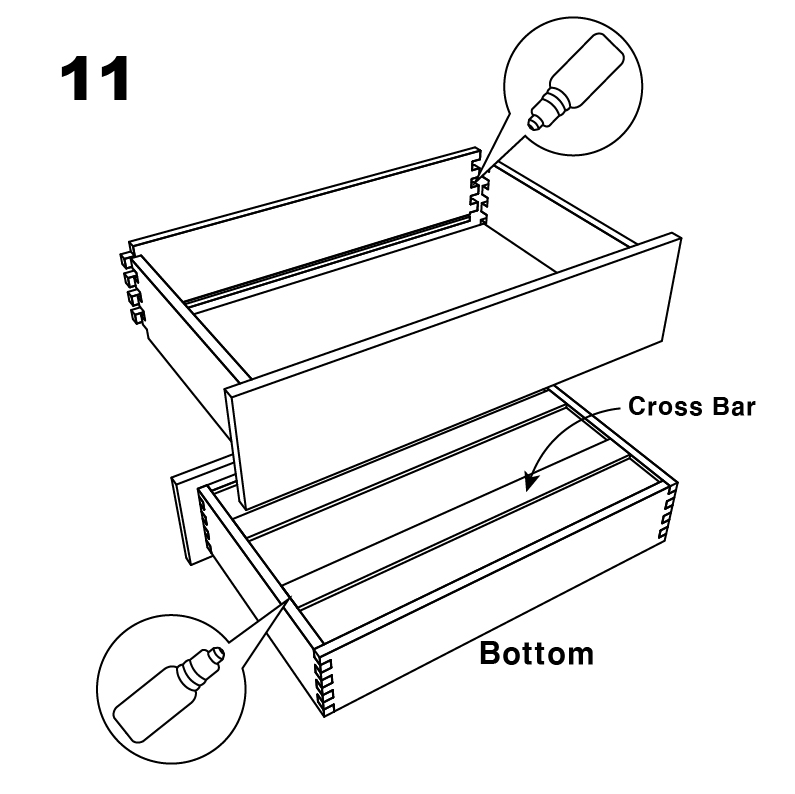 11

Cross Bar

Bottom