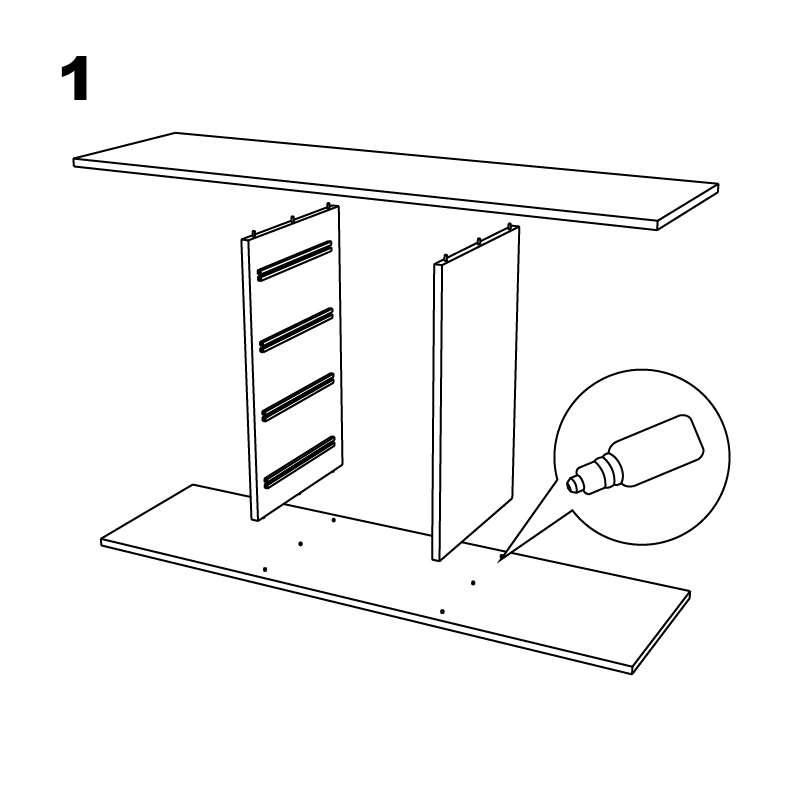 1