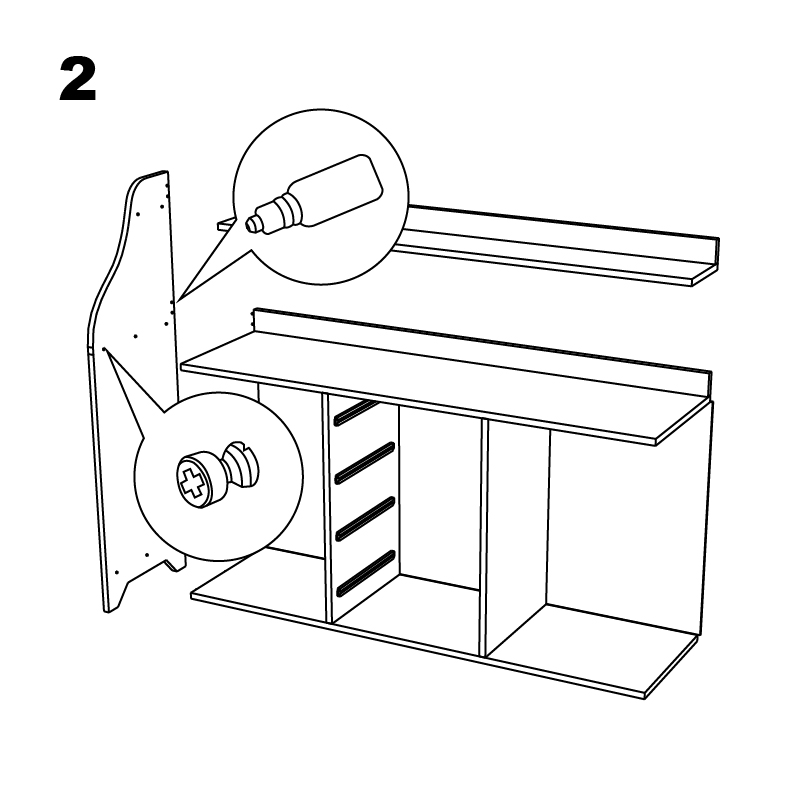 2