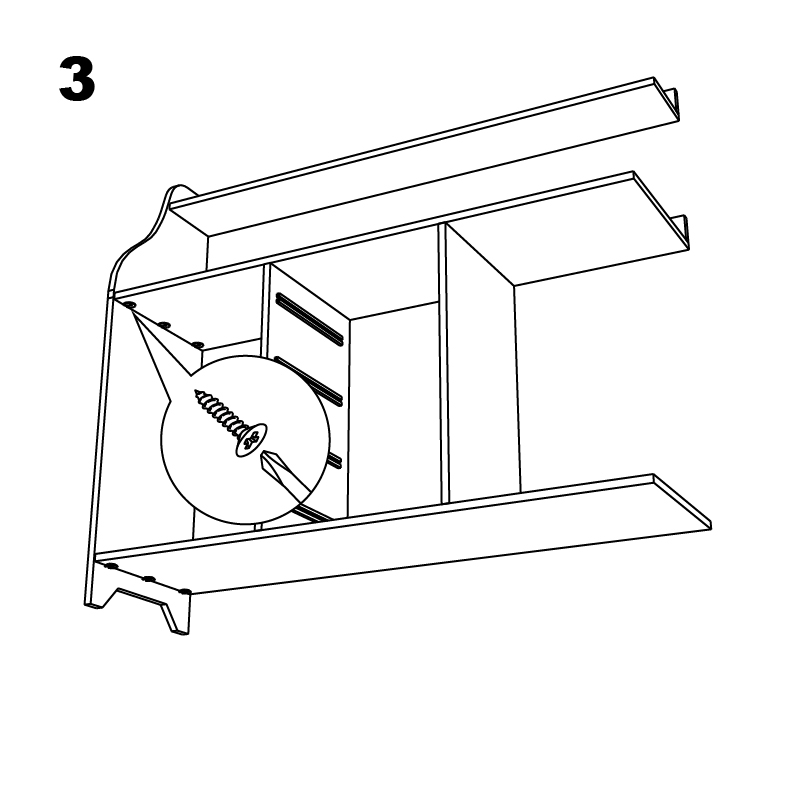 3