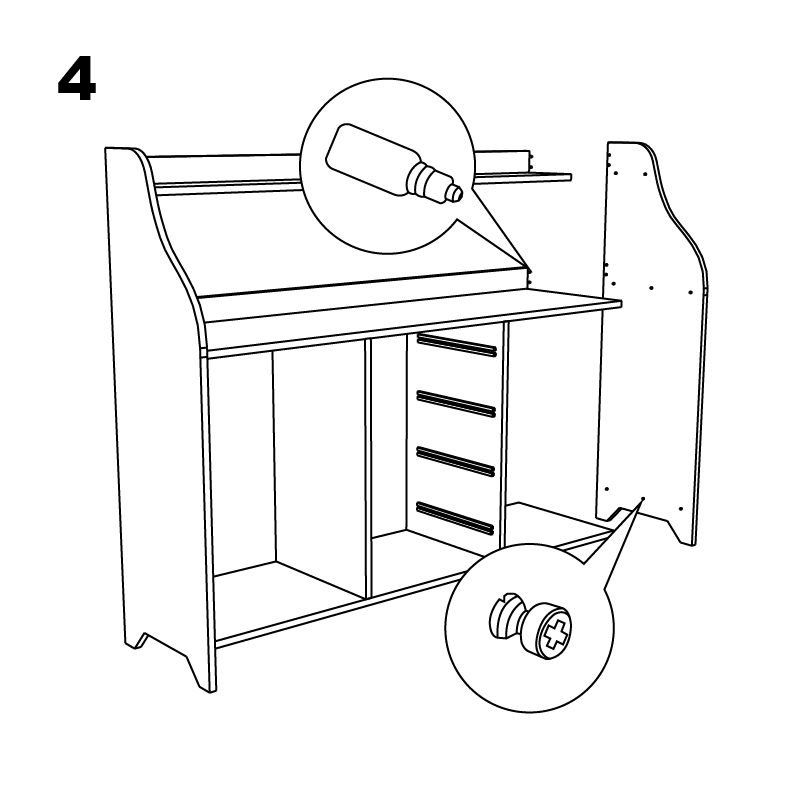 4