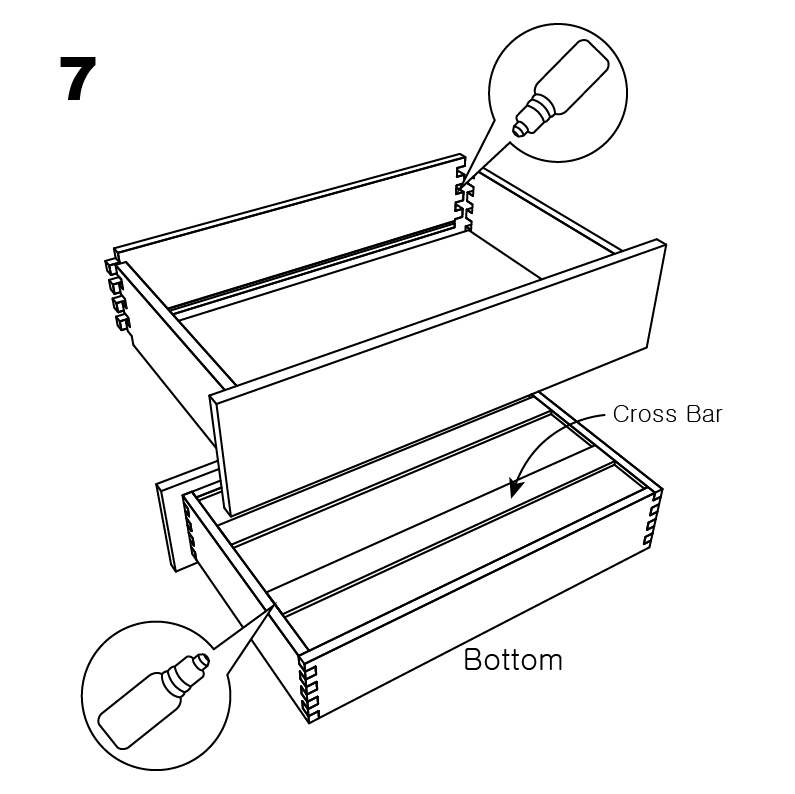 7

Cross Bar

Bottom