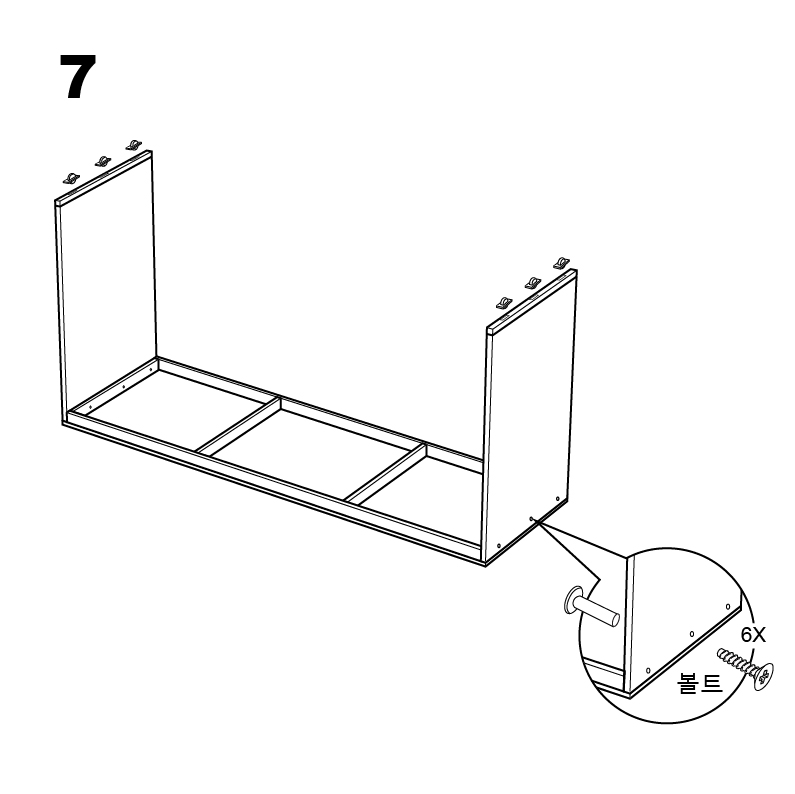 7

6X

볼트