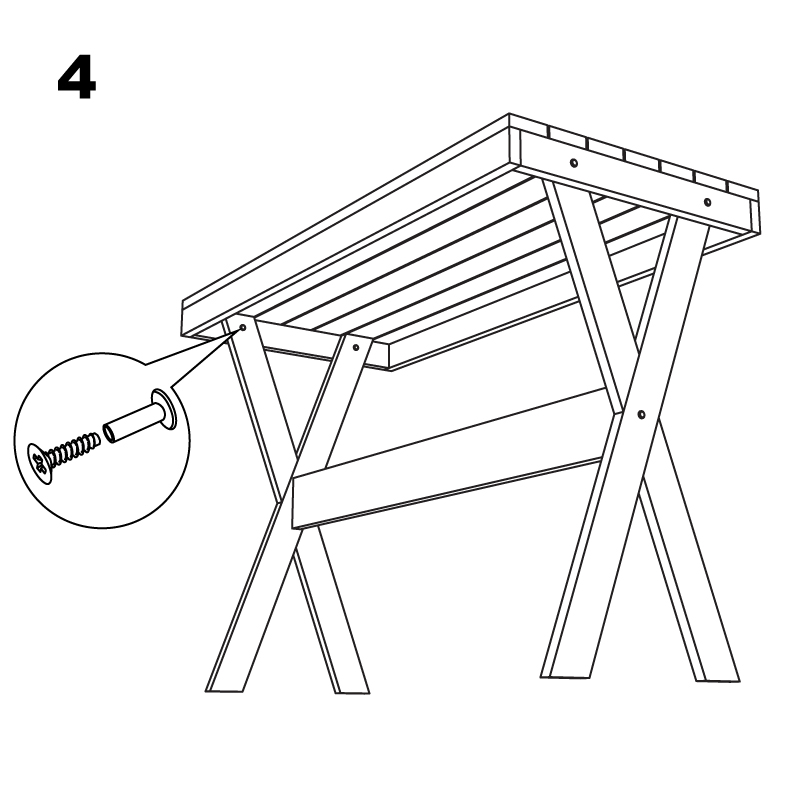 4