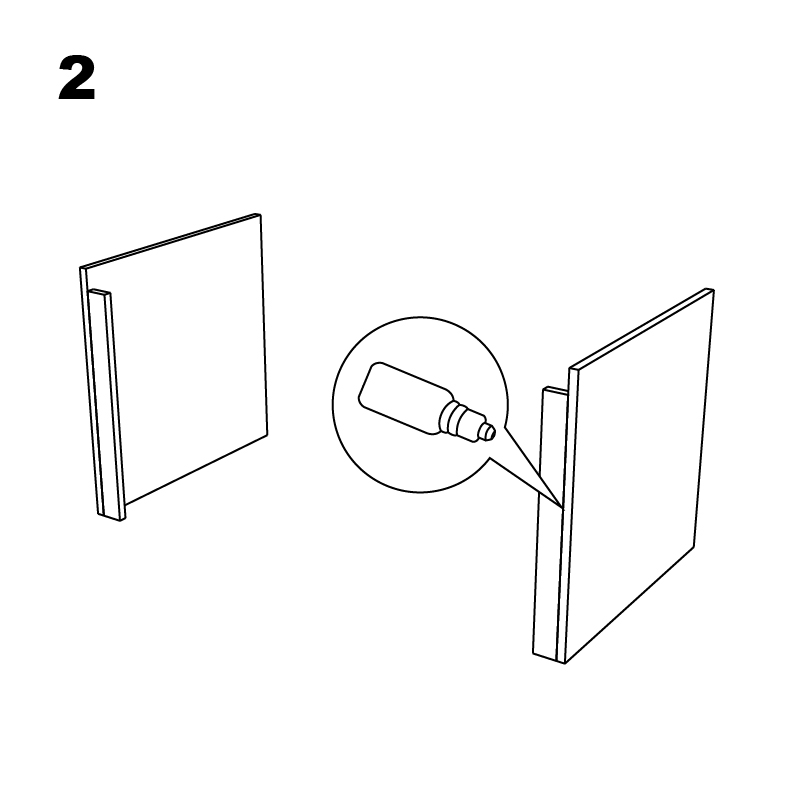 2