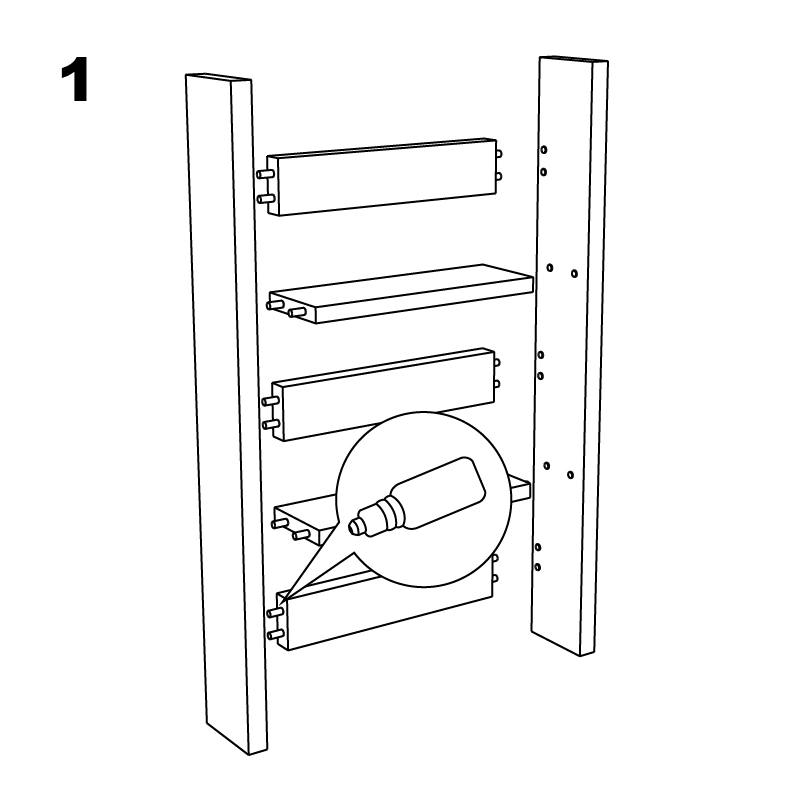 1