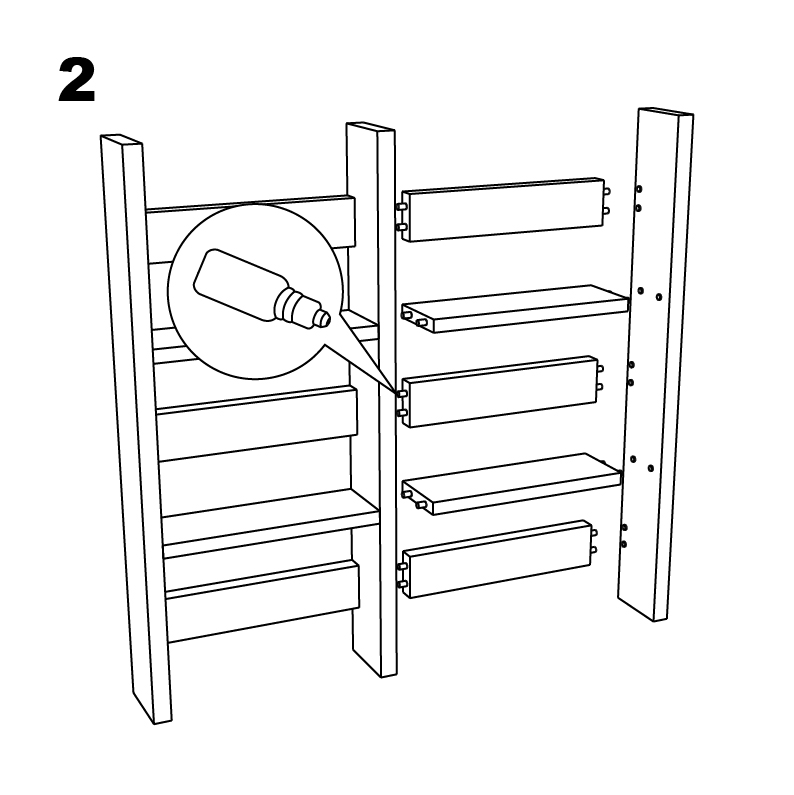 2