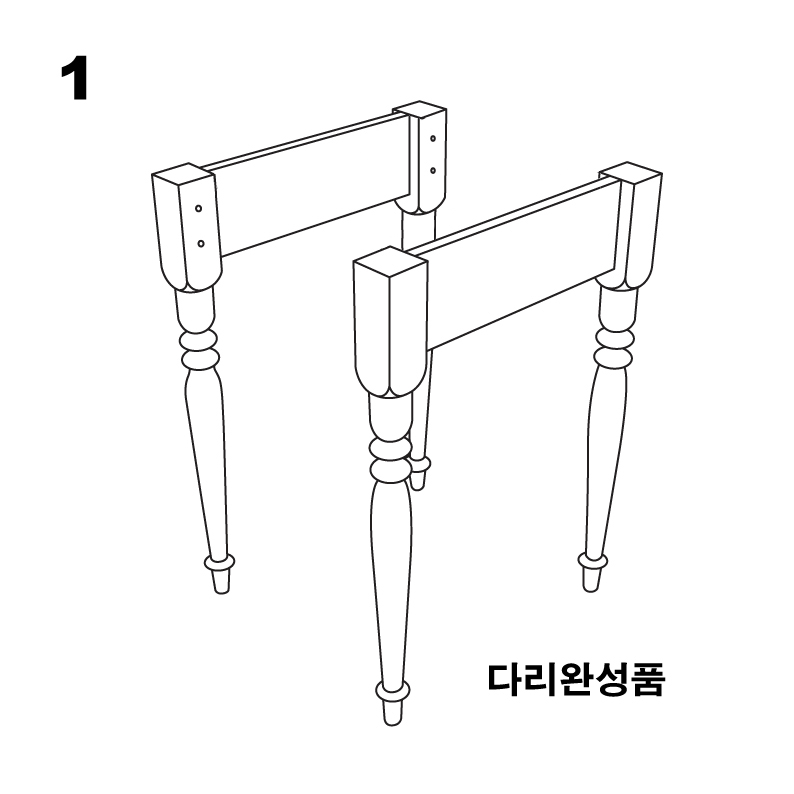 1

다리완성품